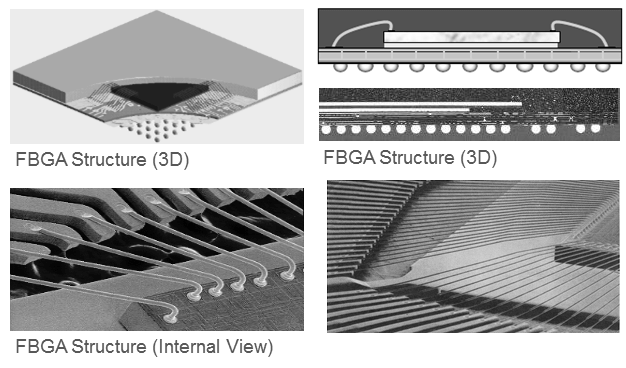 FBGA Structure (3D)

FBGA Structure (3D)

FBGA Structure (Internal View)